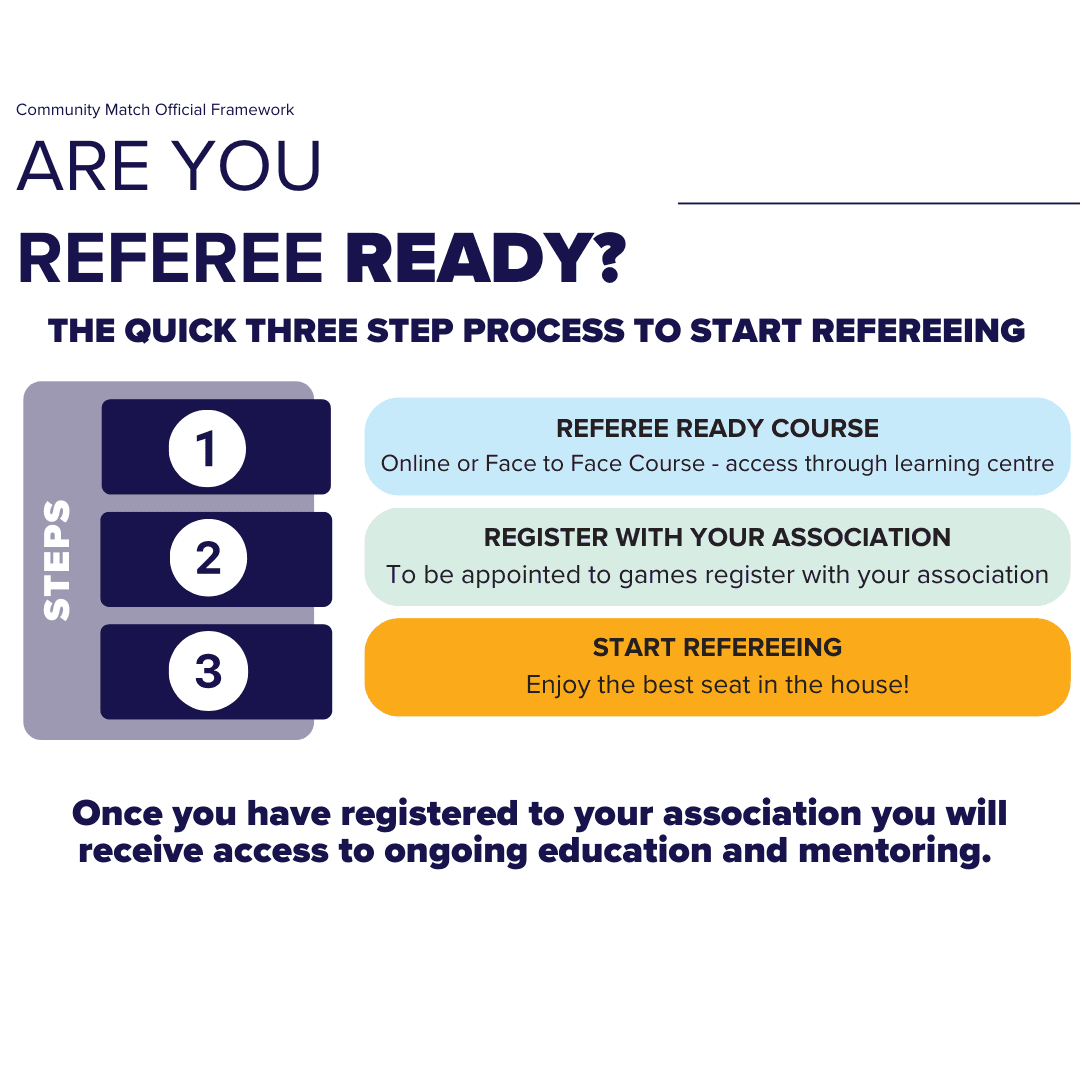 Community Match Official Framework

ARE YOU

REFEREE READY?

THE QUICK THREE STEP PROCESS TO START REFEREEING

STEPS

1

REFEREE READY COURSE
Online or Face to Face Course - access through learning centre

2

REGISTER WITH YOUR ASSOCIATION
To be appointed to games register with your association

3

START REFEREEING
Enjoy the best seat in the house!

Once you have registered to your association you will receive access to ongoing education and mentoring.